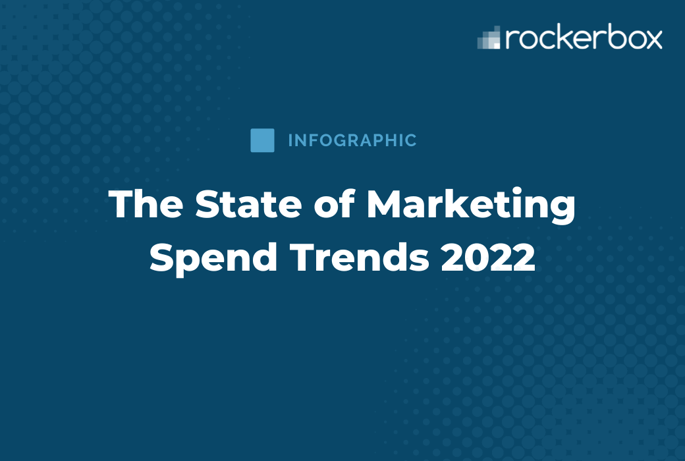 rockerbox

INFOGRAPHIC

The State of Marketing Spend Trends 2022